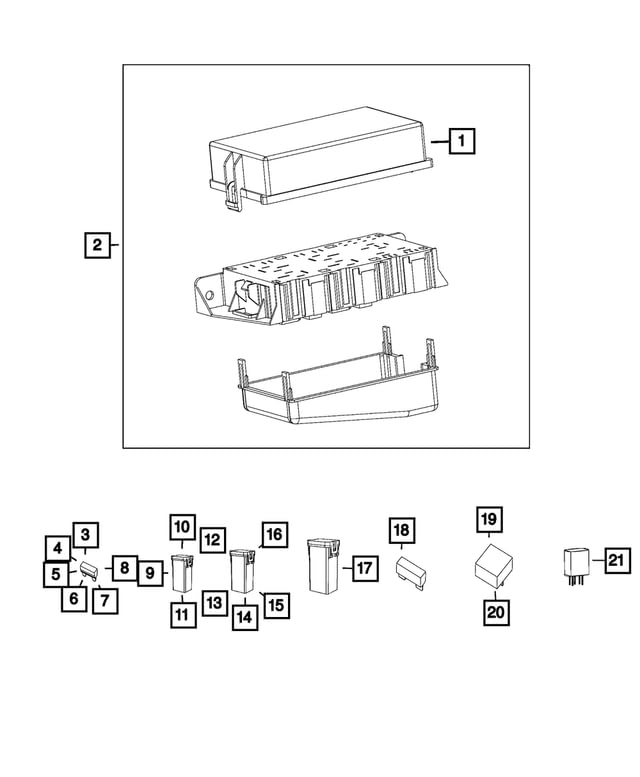 1
2
3
4
5
6
7
8
9
10
11
12
13
14
15
16
17
18
19
20
21